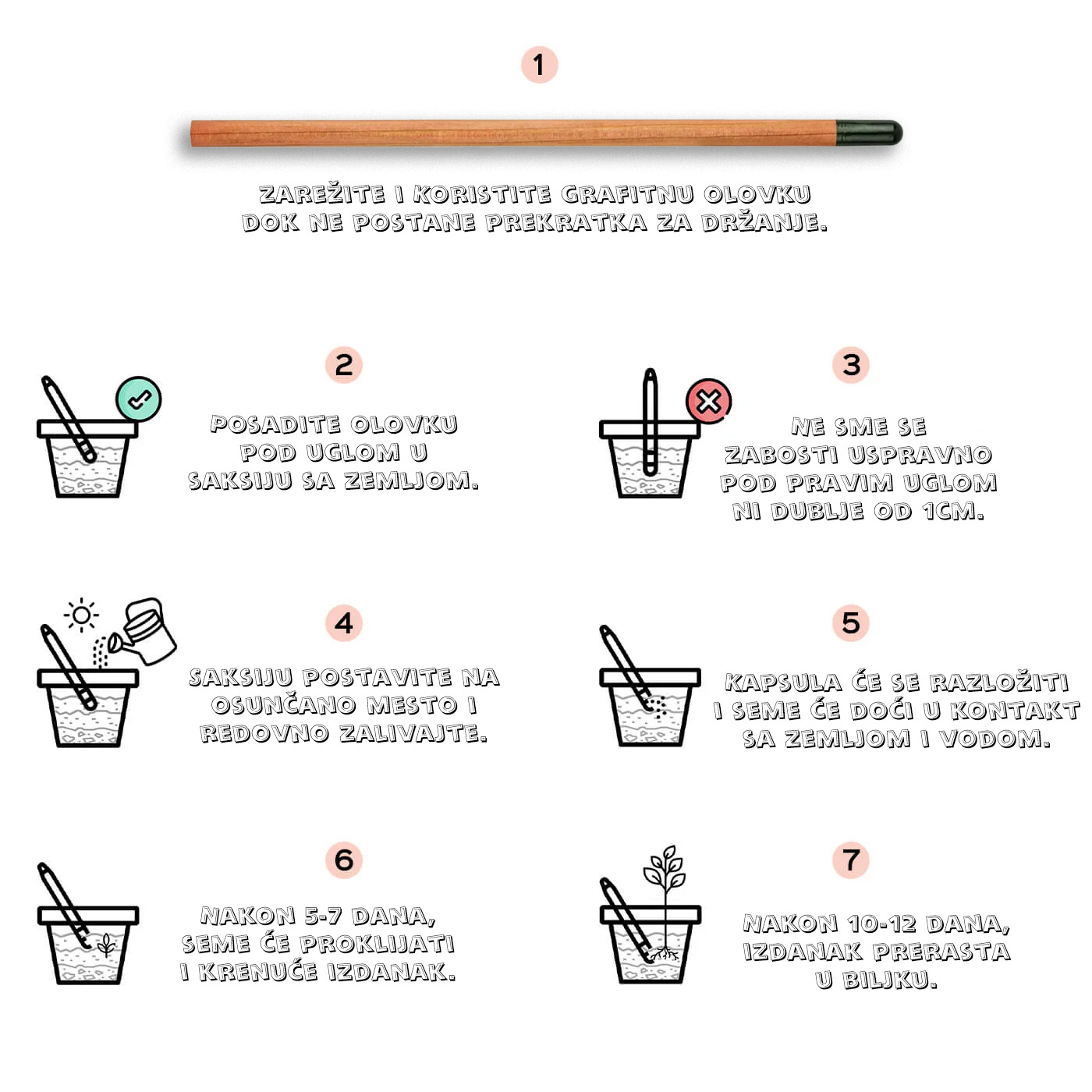 1

ZAREŽITE I KORISTITE GRAFITNU OLOVKU DOK NE POSTANE PREKRATKA ZA DRŽANJE.

2

POSADITE OLOVKU POD UGLOM U SAKSIJU SA ZEMLJOM.

3

NE SME SE ZABOSTI USPRAVNO POD PRAVIM UGLOM NI DUBLJE OD 1CM.

4

SAKSIJU POSTAVITE NA OSUNČANO MESTO I REDOVNO ZALIVAJTE.

5

KAPSULA ĆE SE RAZLOŽITI I SEME ĆE DOĆI U KONTAKT SA ZEMLJOM I VODOM.

6

NAKON 5-7 DANA, SEME ĆE PROKLIJATI I KRENUĆE IZDANAK.

7

NAKON 10-12 DANA, IZDANAK PRERASTA U BILJKU.